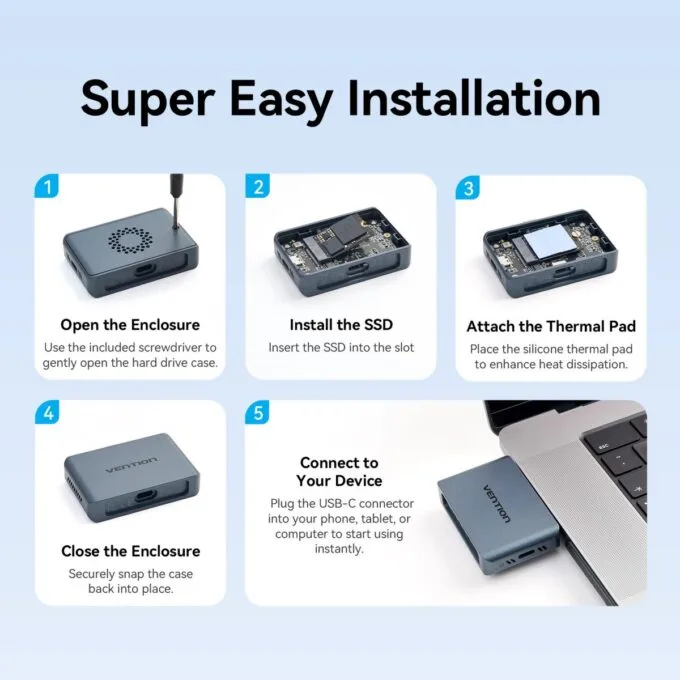 Super Easy Installation

1

Open the Enclosure

Use the included screwdriver to gently open the hard drive case.

2

Install the SSD

Insert the SSD into the slot

3

Attach the Thermal Pad

Place the silicone thermal pad to enhance heat dissipation.

4

VENTION

Close the Enclosure

Securely snap the case back into place.

5

Connect to Your Device

Plug the USB-C connector into your phone, tablet, or computer to start using instantly.

VENTION

esc